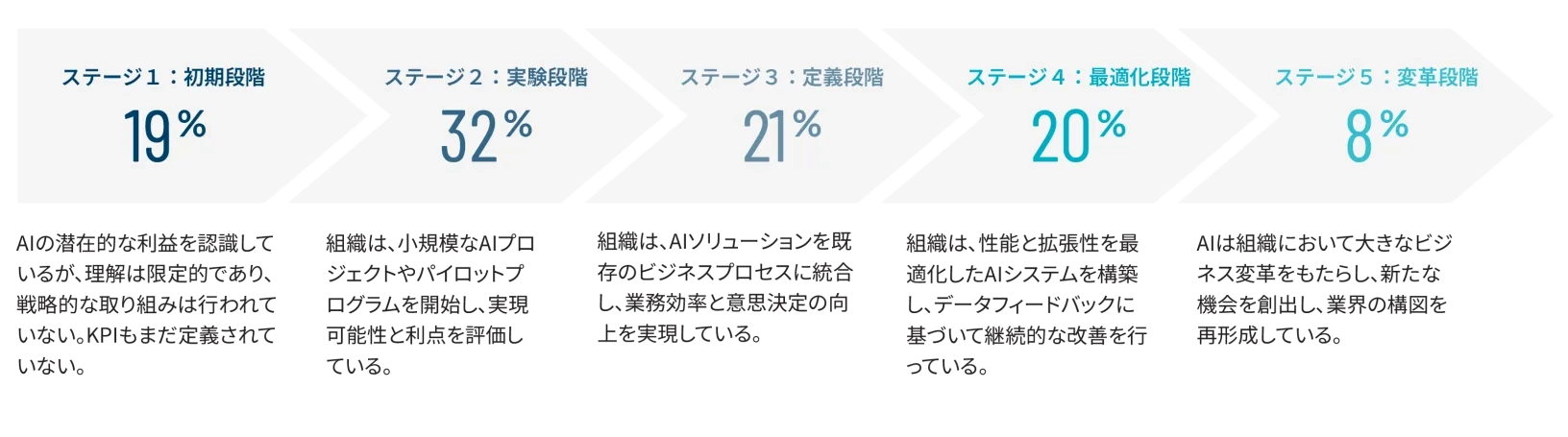 ステージ１：初期段階

19%

AIの潜在的な利益を認識しているが、理解は限定的であり、戦略的な取り組みは行われていない。KPIもまだ定義されていない。

ステージ２：実験段階

32%

組織は、小規模なAIプロジェクトやパイロットプログラムを開始し、実現可能性と利点を評価している。

ステージ３：定義段階

21%

組織は、AIソリューションを既存のビジネスプロセスに統合し、業務効率と意思決定の向上を実現している。

ステージ４：最適化段階

20%

組織は、性能と拡張性を最適化したAIシステムを構築し、データフィードバックに基づいて継続的な改善を行っている。

ステージ５：変革段階

8%

AIは組織において大きなビジネス変革をもたらし、新たな機会を創出し、業界の構図を再形成している。